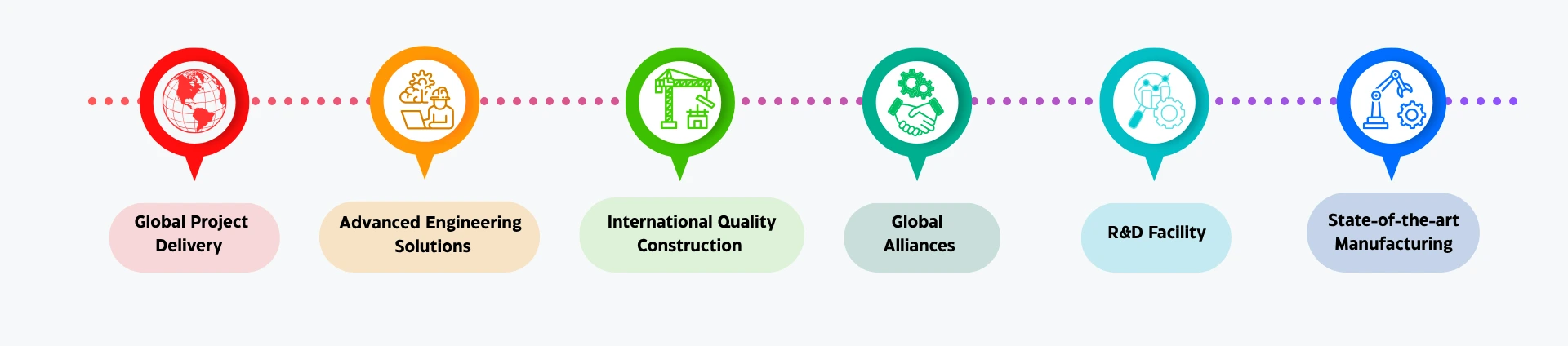 Global Project Delivery

Advanced Engineering Solutions

International Quality Construction

Global Alliances

R&D Facility

State-of-the-art Manufacturing